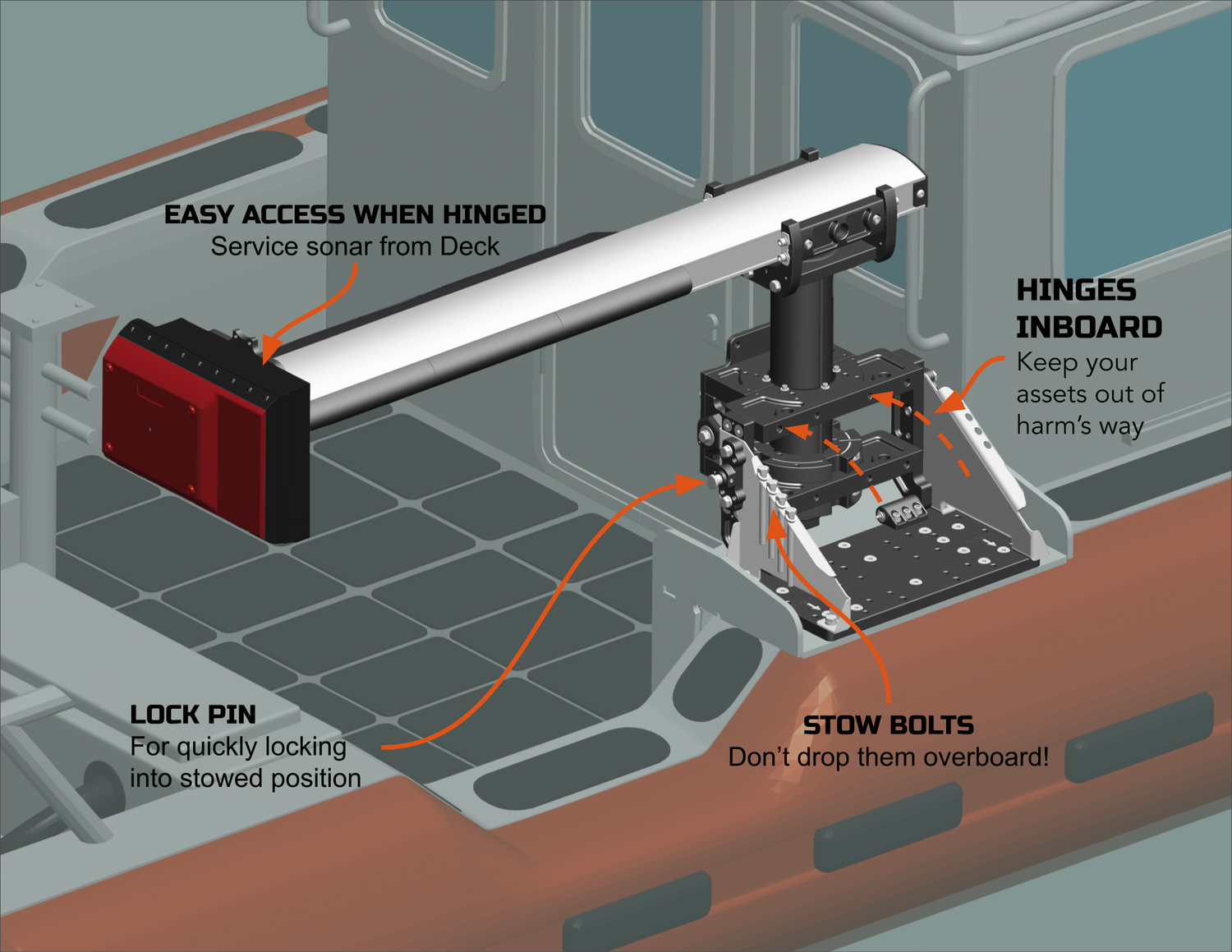 EASY ACCESS WHEN HINGED
Service sonar from Deck

HINGES
INBOARD
Keep your assets out of harm's way

LOCK PIN
For quickly locking into stowed position

STOW BOLTS
Don't drop them overboard!