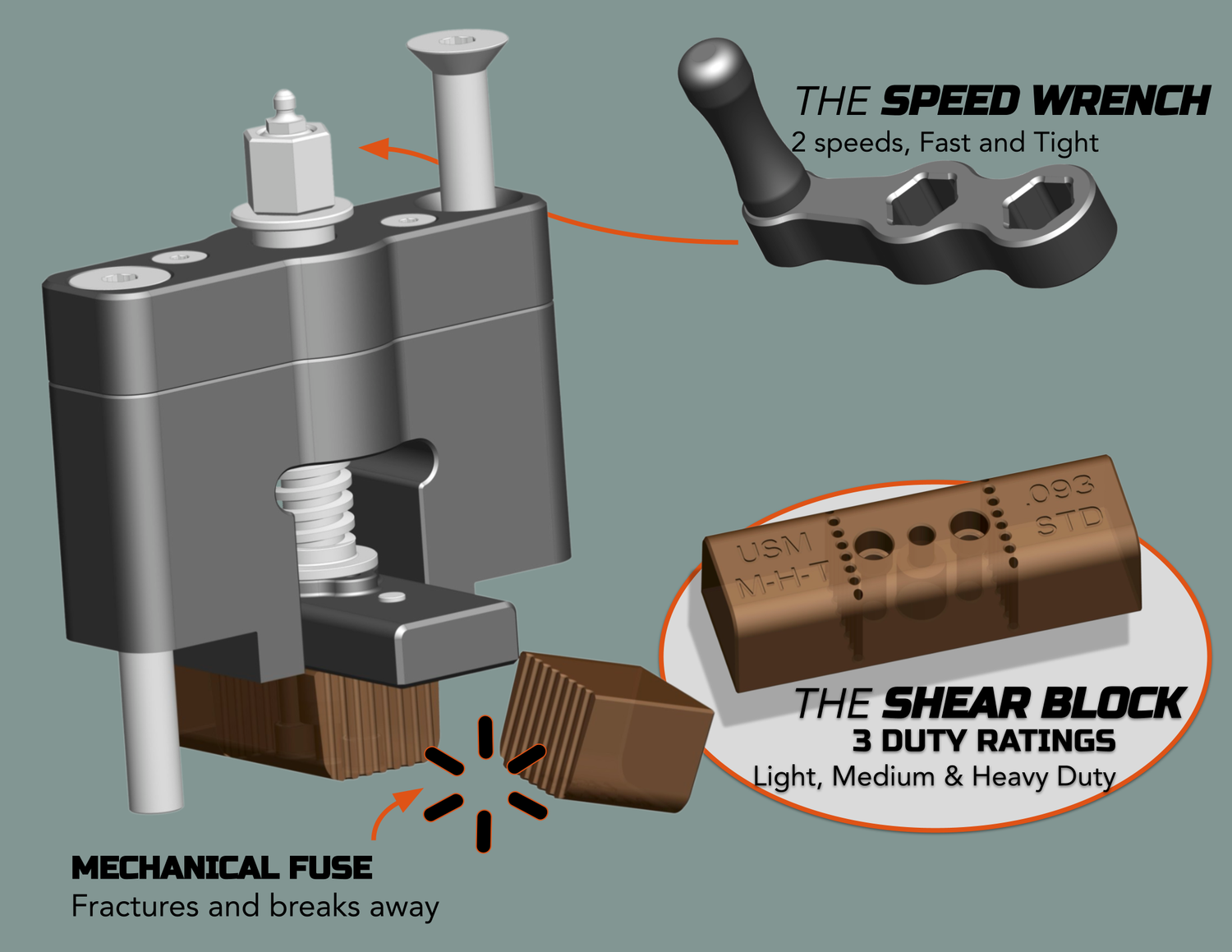 THE SPEED WRENCH
2 speeds, Fast and Tight

USM
M-H-T

.093
STD

THE SHEAR BLOCK
3 DUTY RATINGS
Light, Medium & Heavy Duty

MECHANICAL FUSE
Fractures and breaks away